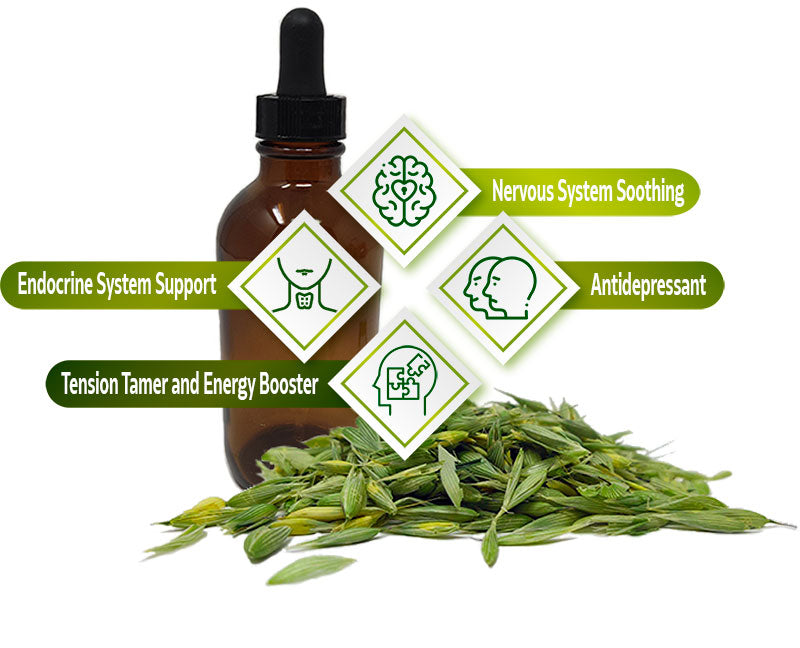 Nervous System Soothing

Endocrine System Support

Antidepressant

Tension Tamer and Energy Booster